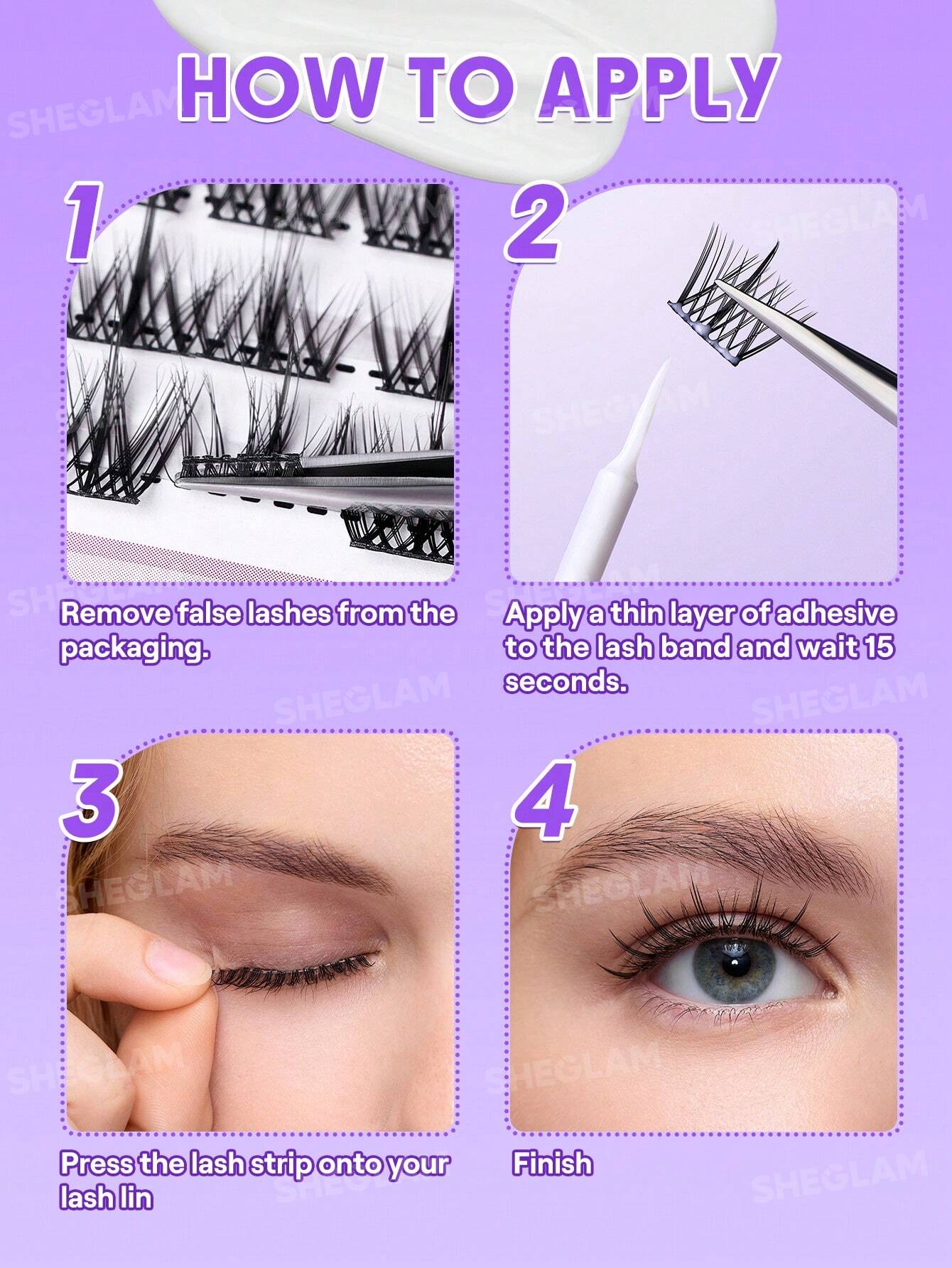 HOW TO APPLY

SHEGLAM

1

Remove false lashes from the packaging.

2

Apply a thin layer of adhesive to the lash band and wait 15 seconds.

3

Press the lash strip onto your lash lin

4

Finish