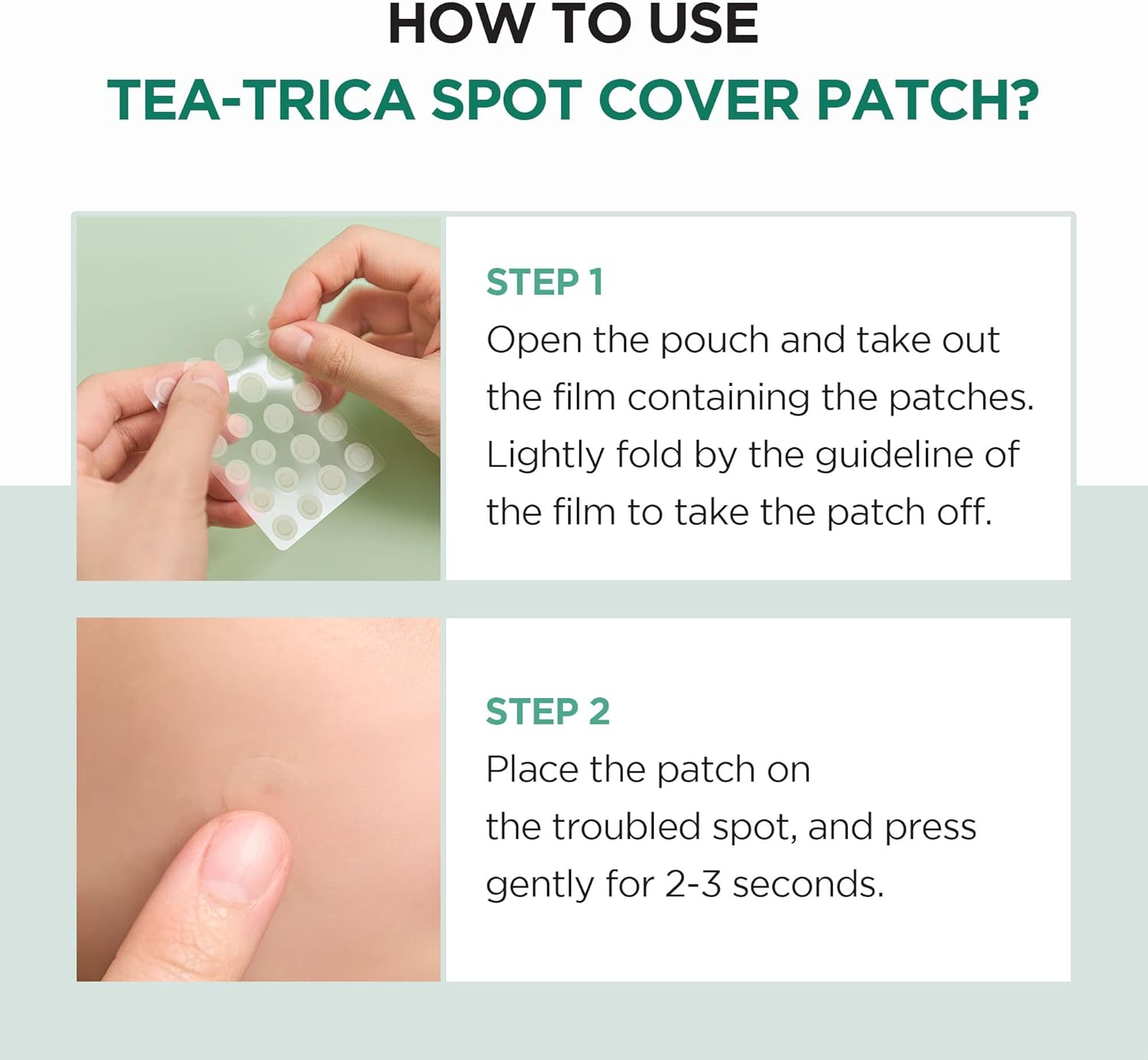 HOW TO USE
TEA-TRICA SPOT COVER PATCH?

STEP 1
Open the pouch and take out the film containing the patches. Lightly fold by the guideline of the film to take the patch off.

STEP 2
Place the patch on the troubled spot, and press gently for 2-3 seconds.